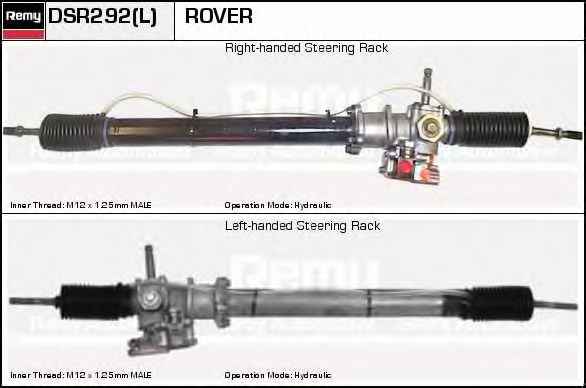 Remy DSR292(L) ROVER

Right-handed Steering Rack

Remy

Inner Thread: M12 x 1.25mm MALE

Operation Mode: Hydraulic

Left-handed Steering Rack

Remy

Inner Thread: M12 x 1.25mm MALE

Operation Mode: Hydraulic