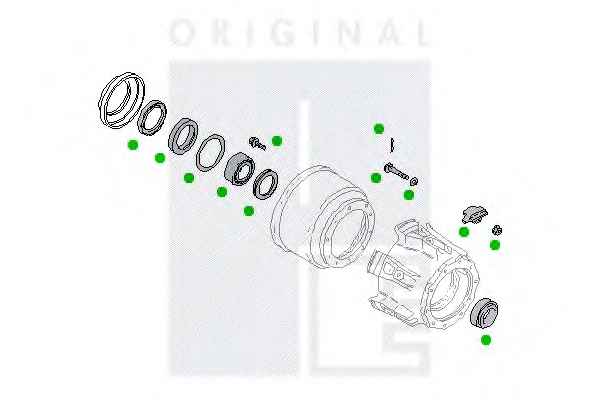 ORIGINAL