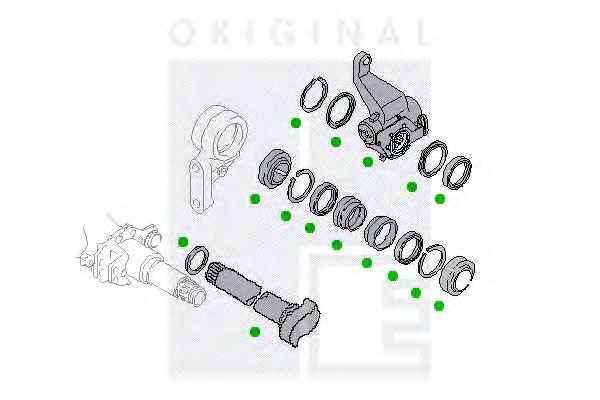 ORIGINAL