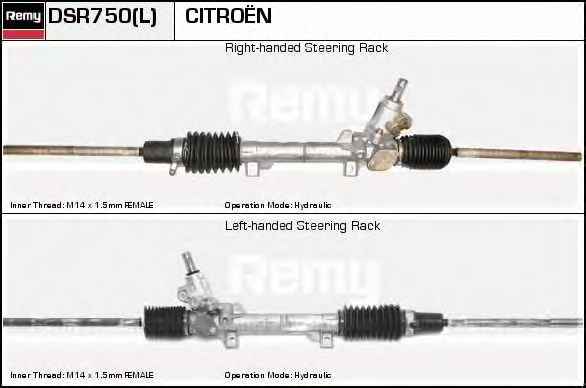 Remy DSR750(L) CITROËN

Right-handed Steering Rack

Remy

Inner Thread: M14 x 1.5mm FEMALE Operation Mode: Hydraulic

Left-handed Steering Rack

Remy

Inner Thread: M14 x 1.5mm FEMALE Operation Mode: Hydraulic